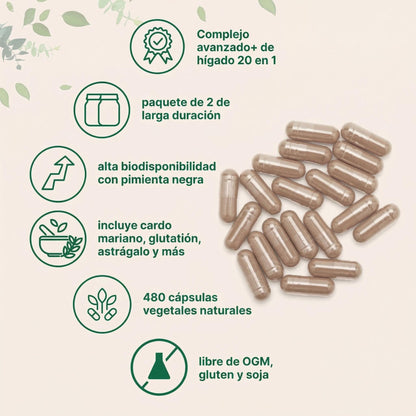 Complejo avanzado+ de hígado 20 en 1

paquete de 2 de larga duración

alta biodisponibilidad con pimienta negra

incluye cardo mariano, glutatión, astrágalo y más

480 cápsulas vegetales naturales

libre de OGM, gluten y soja