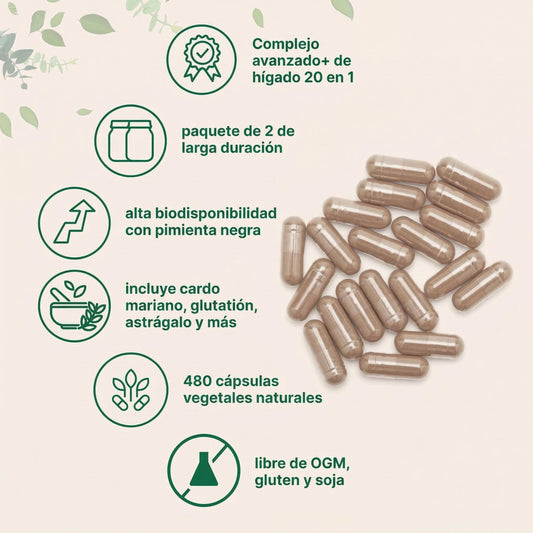 Complejo avanzado+ de hígado 20 en 1

paquete de 2 de larga duración

alta biodisponibilidad con pimienta negra

incluye cardo mariano, glutatión, astrágalo y más

480 cápsulas vegetales naturales

libre de OGM, gluten y soja